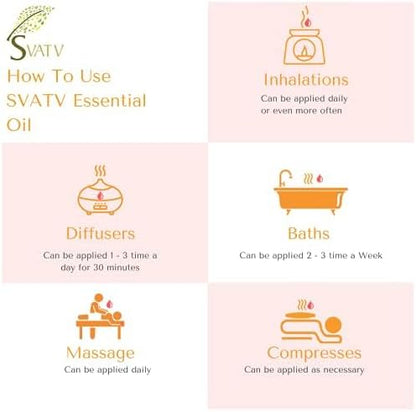 SVATV

How To Use SVATV Essential Oil

Inhalations
Can be applied daily or even more often

Diffusers
Can be applied 1 - 3 time a day for 30 minutes

Baths
Can be applied 2 - 3 time a Week

Massage
Can be applied daily

Compresses
Can be applied as necessary