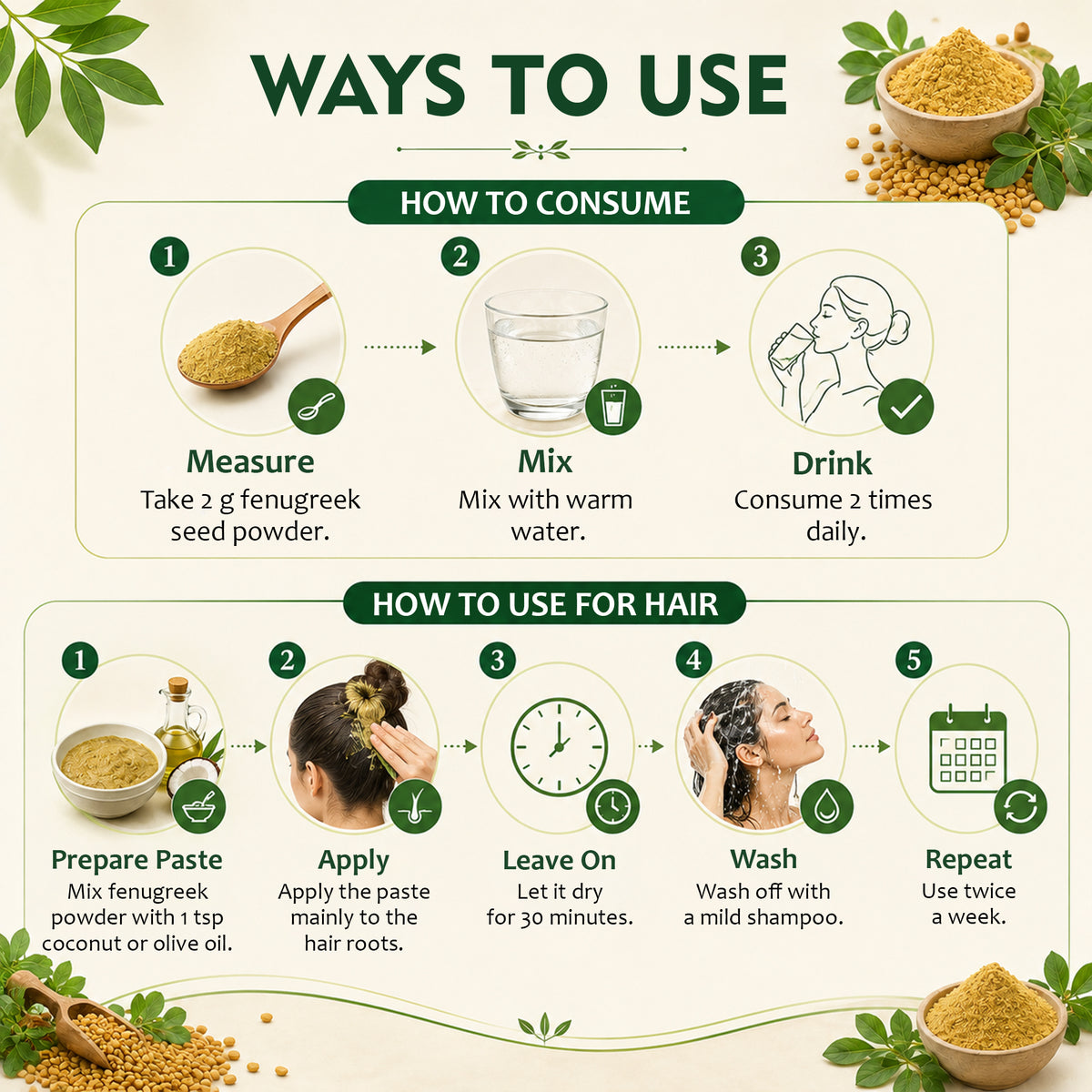 WAYS TO USE

HOW TO CONSUME

1
Measure
Take 2 g fenugreek seed powder.

2
Mix
Mix with warm water.

3
Drink
Consume 2 times daily.

HOW TO USE FOR HAIR

1
Prepare Paste
Mix fenugreek powder with 1 tsp coconut or olive oil.

2
Apply
Apply the paste mainly to the hair roots.

3
Leave On
Let it dry for 30 minutes.

4
Wash
Wash off with a mild shampoo.

5
Repeat
Use twice a week.