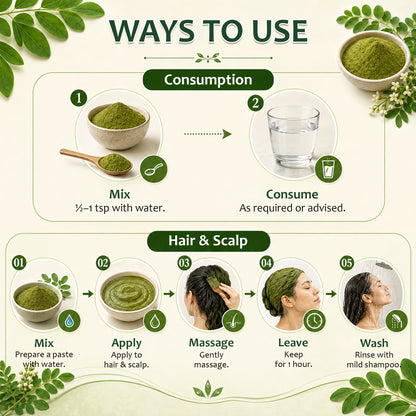 WAYS TO USE

Consumption

1

Mix
½–1 tsp with water.

2

Consume
As required or advised.

Hair & Scalp

01

Mix
Prepare a paste with water.

02

Apply
Apply to hair & scalp.

03

Massage
Gently massage.

04

Leave
Keep for 1 hour.

05

Wash
Rinse with mild shampoo.