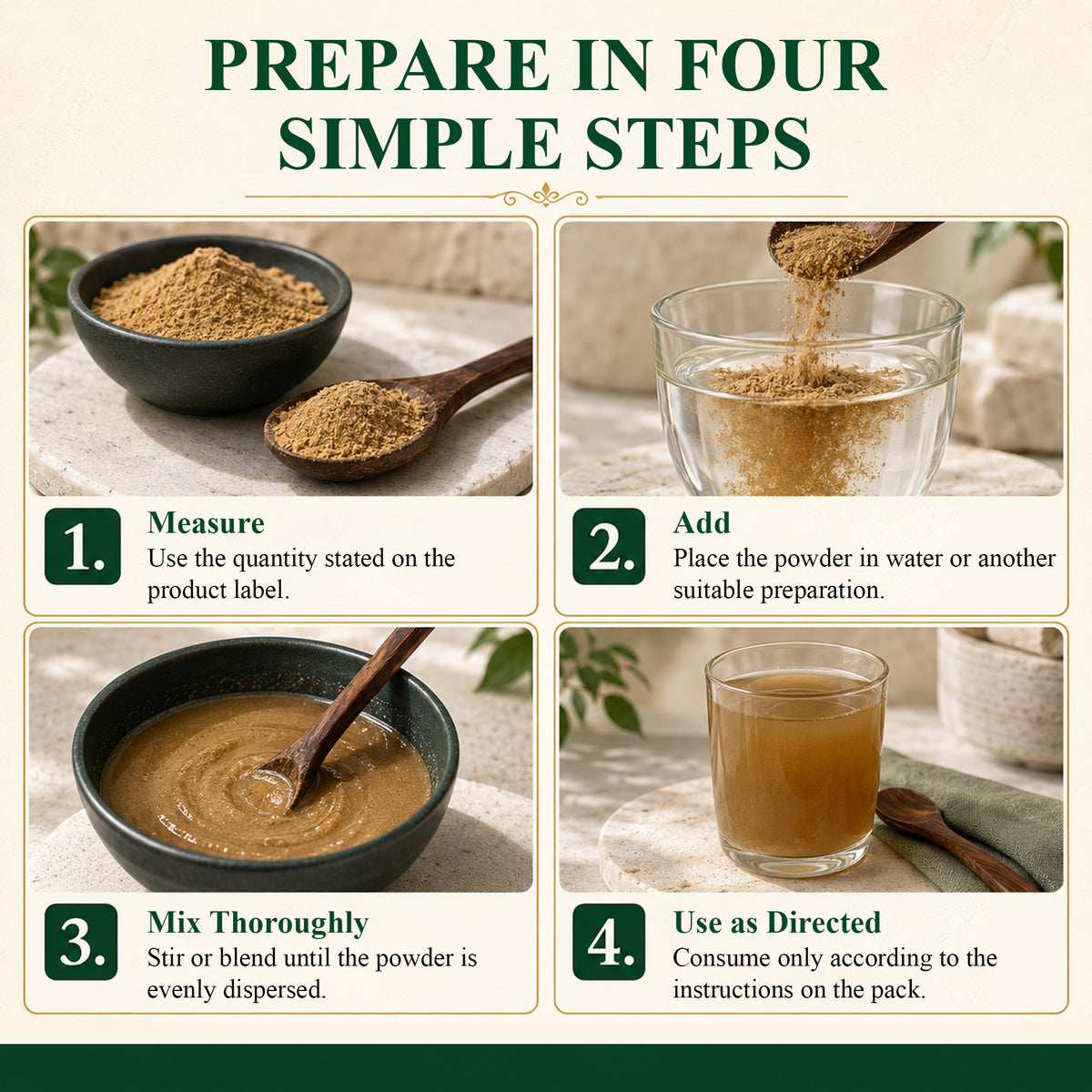 PREPARE IN FOUR SIMPLE STEPS

1. Measure
Use the quantity stated on the product label.

2. Add
Place the powder in water or another suitable preparation.

3. Mix Thoroughly
Stir or blend until the powder is evenly dispersed.

4. Use as Directed
Consume only according to the instructions on the pack.