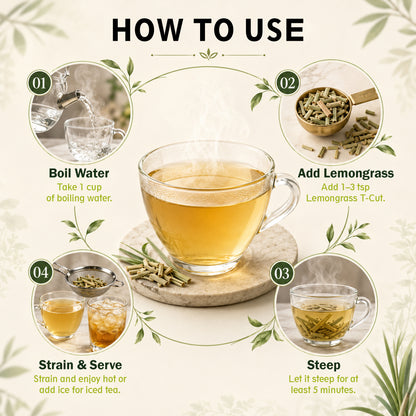 HOW TO USE

01

Boil Water

Take 1 cup of boiling water.

02

Add Lemongrass

Add 1–3 tsp Lemongrass T-Cut.

04

Strain & Serve

Strain and enjoy hot or add ice for iced tea.

03

Steep

Let it steep for at least 5 minutes.