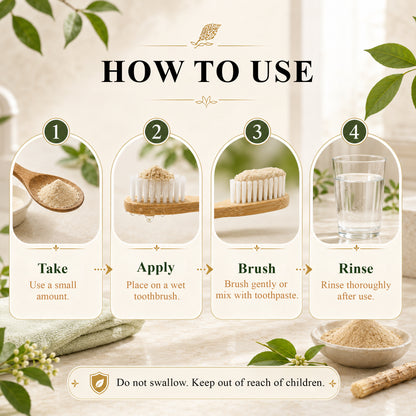 HOW TO USE

1

Take
Use a small amount.

2

Apply
Place on a wet toothbrush.

3

Brush
Brush gently or mix with toothpaste.

4

Rinse
Rinse thoroughly after use.

Do not swallow. Keep out of reach of children.