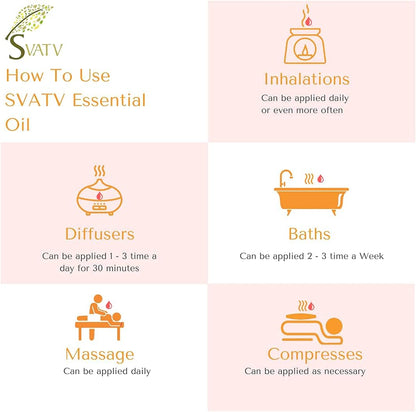 SVATV

How To Use SVATV Essential Oil

Inhalations
Can be applied daily or even more often

Diffusers
Can be applied 1 - 3 time a day for 30 minutes

Baths
Can be applied 2 - 3 time a Week

Massage
Can be applied daily

Compresses
Can be applied as necessary