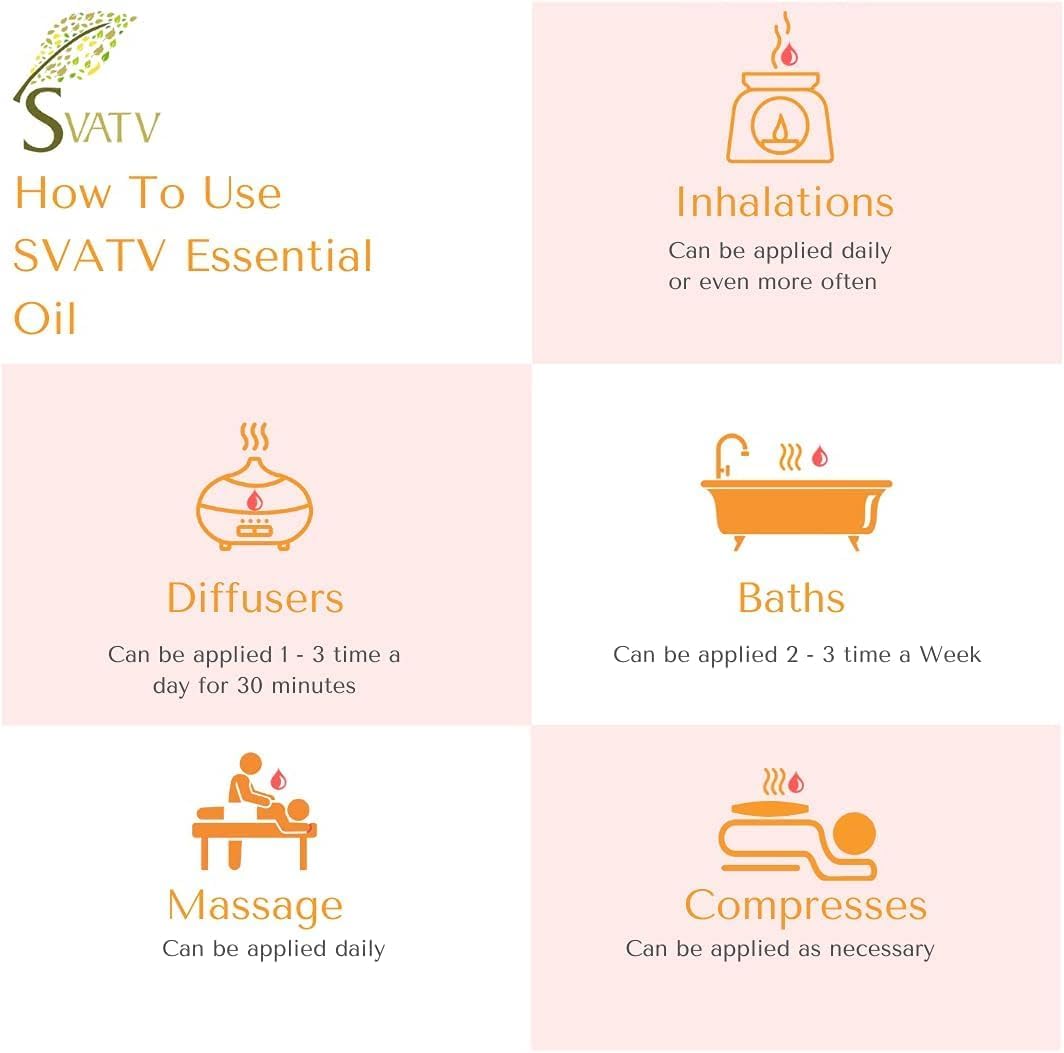 SVATV

How To Use SVATV Essential Oil

Inhalations
Can be applied daily or even more often

Diffusers
Can be applied 1 - 3 time a day for 30 minutes

Baths
Can be applied 2 - 3 time a Week

Massage
Can be applied daily

Compresses
Can be applied as necessary