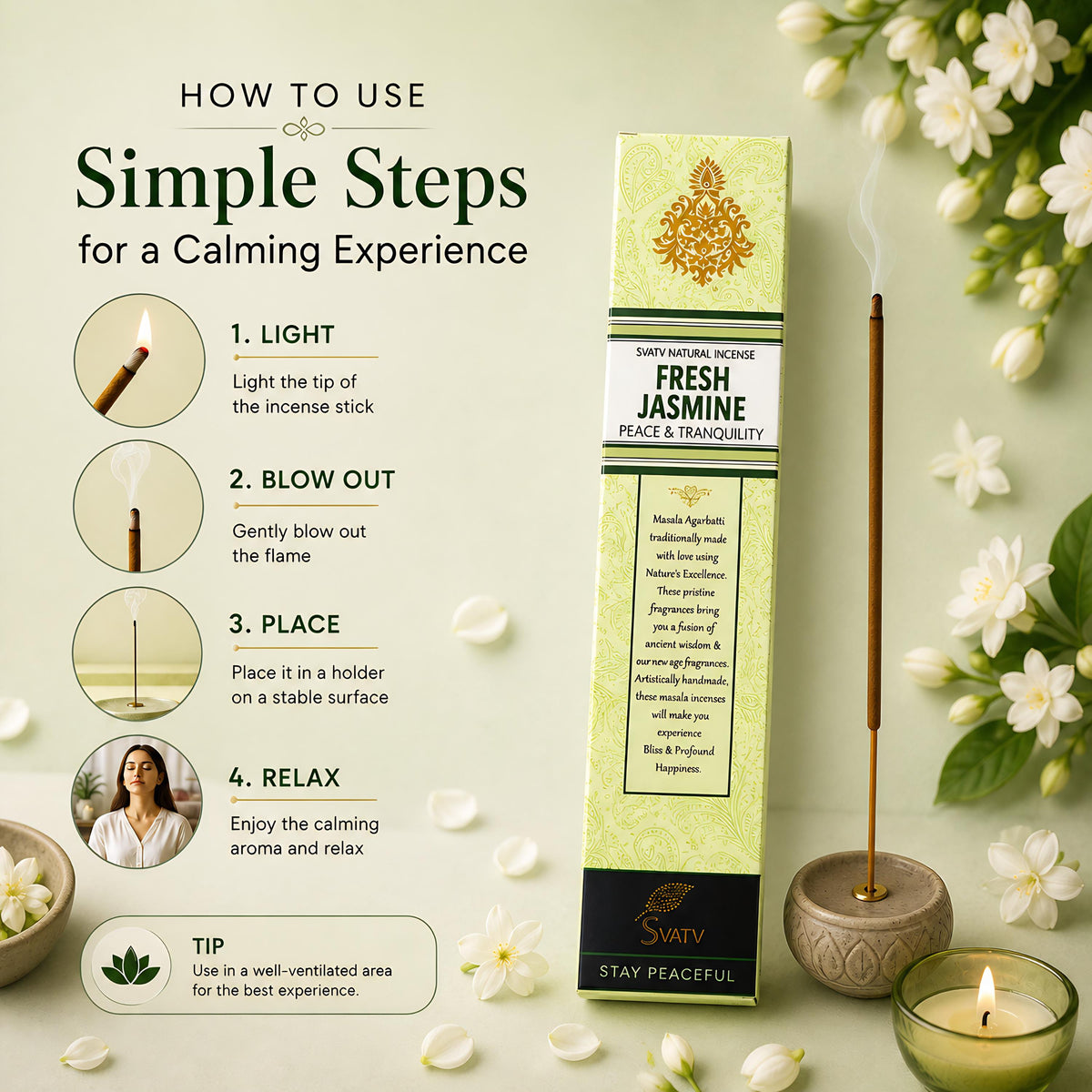 HOW TO USE

Simple Steps

for a Calming Experience

1. LIGHT

Light the tip of the incense stick

2. BLOW OUT

Gently blow out the flame

3. PLACE

Place it in a holder on a stable surface

4. RELAX

Enjoy the calming aroma and relax

TIP

Use in a well-ventilated area for the best experience.

SVATV NATURAL INCENSE

FRESH JASMINE

PEACE & TRANQUILITY

Masala Agarbatti traditionally made with love using Nature's Excellence. These pristine fragrances bring you a fusion of ancient wisdom & our new age fragrances. Artistically handmade, these masala incenses will make you experience Bliss & Profound Happiness.

SVATV

STAY PEACEFUL