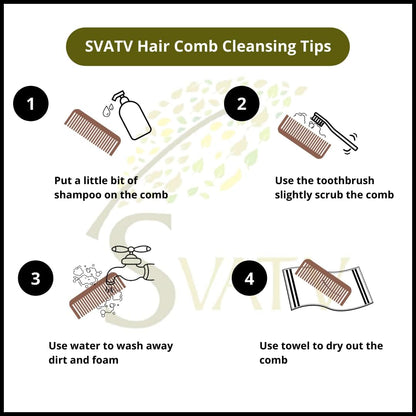 SVATV Hair Comb Cleansing Tips

1

Put a little bit of shampoo on the comb

2

Use the toothbrush slightly scrub the comb

SVATV

3

Use water to wash away dirt and foam

4

Use towel to dry out the comb