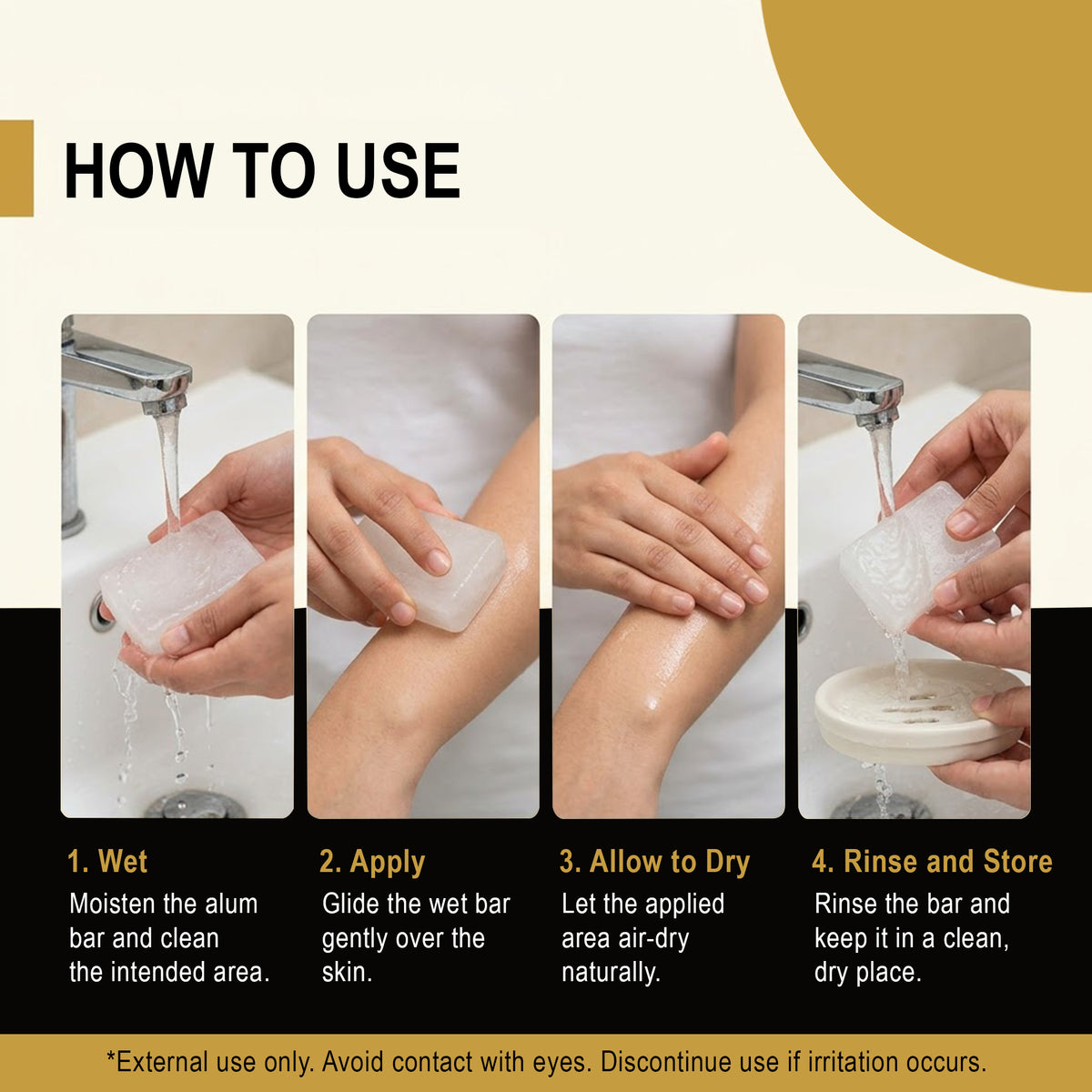 HOW TO USE

1. Wet
Moisten the alum bar and clean the intended area.

2. Apply
Glide the wet bar gently over the skin.

3. Allow to Dry
Let the applied area air-dry naturally.

4. Rinse and Store
Rinse the bar and keep it in a clean, dry place.

*External use only. Avoid contact with eyes. Discontinue use if irritation occurs.